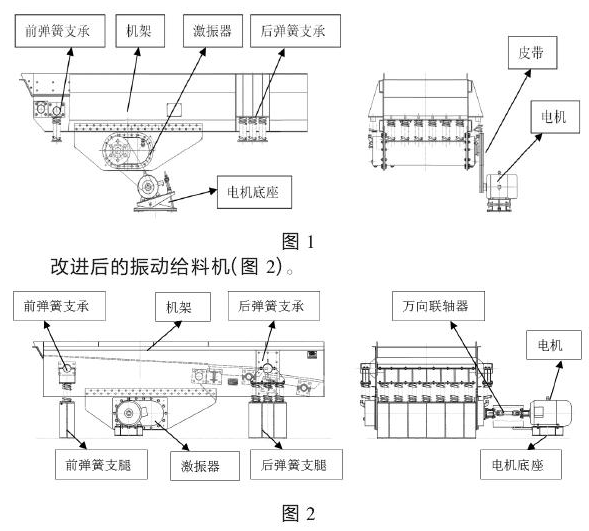 前弹簧支承
机架
激振器
后弹簧支承
皮带
电机
电机底座

图 1

改进后的振动给料机(图 2)。

前弹簧支承
机架
后弹簧支承
万向联轴器
电机
前弹簧支腿
激振器
后弹簧支腿
电机底座

图 2